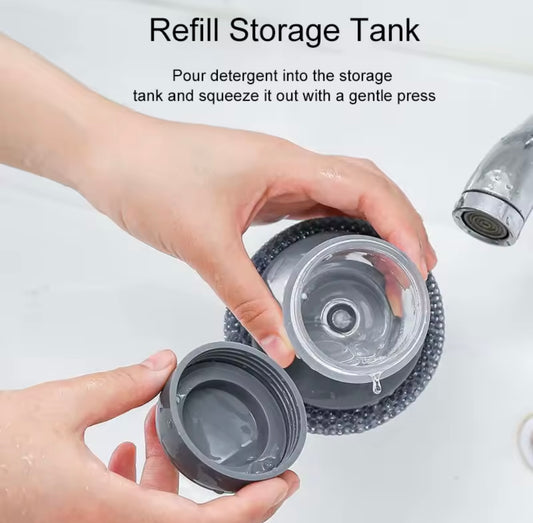 Refill Storage Tank

Pour detergent into the storage tank and squeeze it out with a gentle press